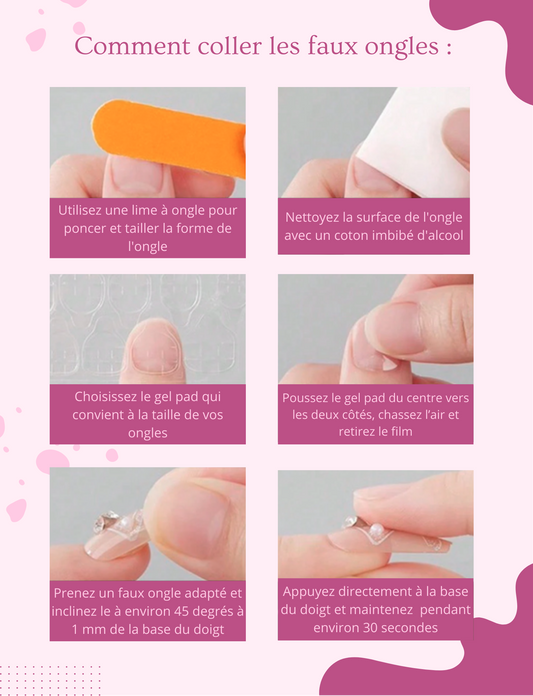 Comment coller les faux ongles :

Utilisez une lime à ongle pour poncer et tailler la forme de l'ongle

Nettoyez la surface de l'ongle avec un coton imbibé d'alcool

Choisissez le gel pad qui convient à la taille de vos ongles

Poussez le gel pad du centre vers les deux côtés, chassez l'air et retirez le film

Prenez un faux ongle adapté et inclinez le à environ 45 degrés à 1 mm de la base du doigt

Appuyez directement à la base du doigt et maintenez pendant environ 30 secondes